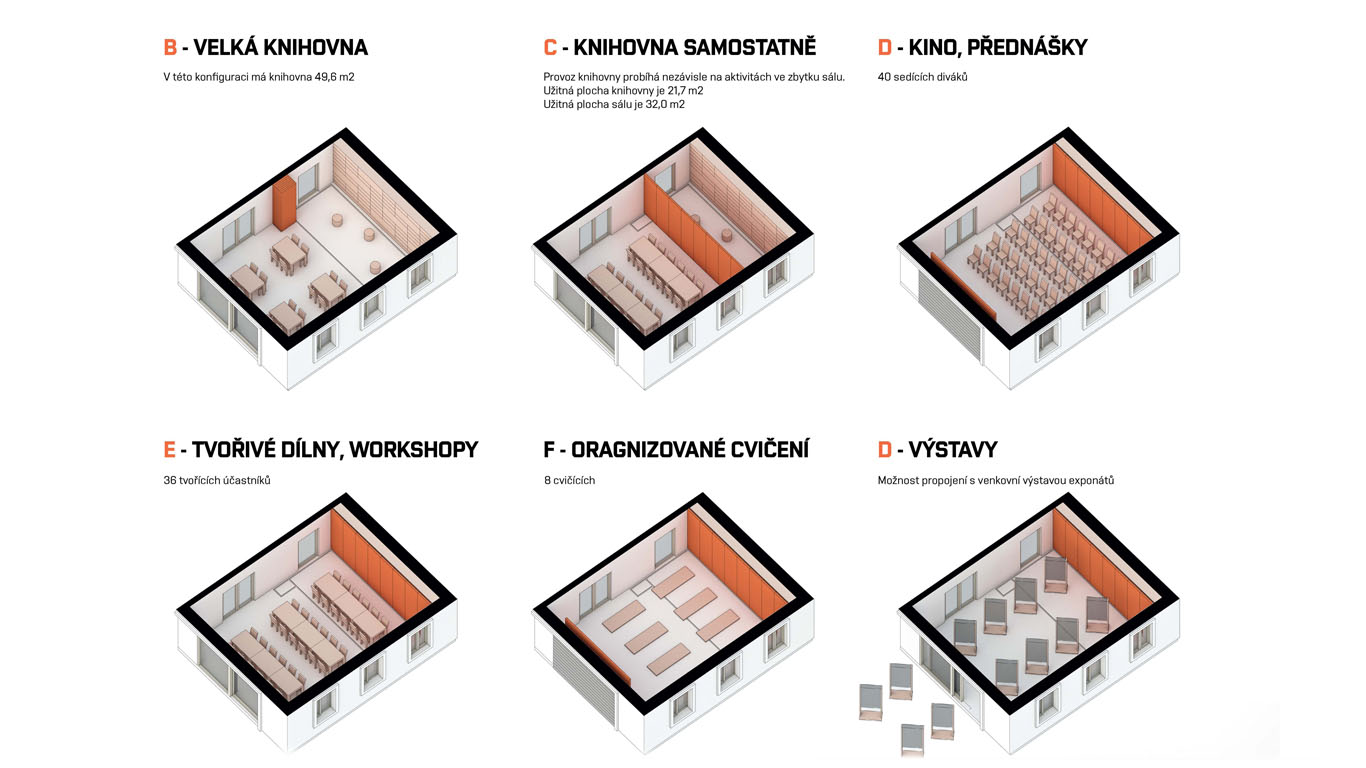 B - VELKÁ KNIHOVNA

V této konfiguraci má knihovna 49,6 m2

C - KNIHOVNA SAMOSTATNĚ

Provoz knihovny probíhá nezávisle na aktivitách ve zbytku sálu.
Užitná plocha knihovny je 21,7 m2
Užitná plocha sálu je 32,0 m2

D - KINO, PŘEDNÁŠKY

40 sedících diváků

E - TVOŘIVÉ DÍLNY, WORKSHOPY

36 tvořících účastníků

F - ORAGNIZOVANÉ CVIČENÍ

8 cvičících

D - VÝSTAVY

Možnost propojení s venkovní výstavou exponátů